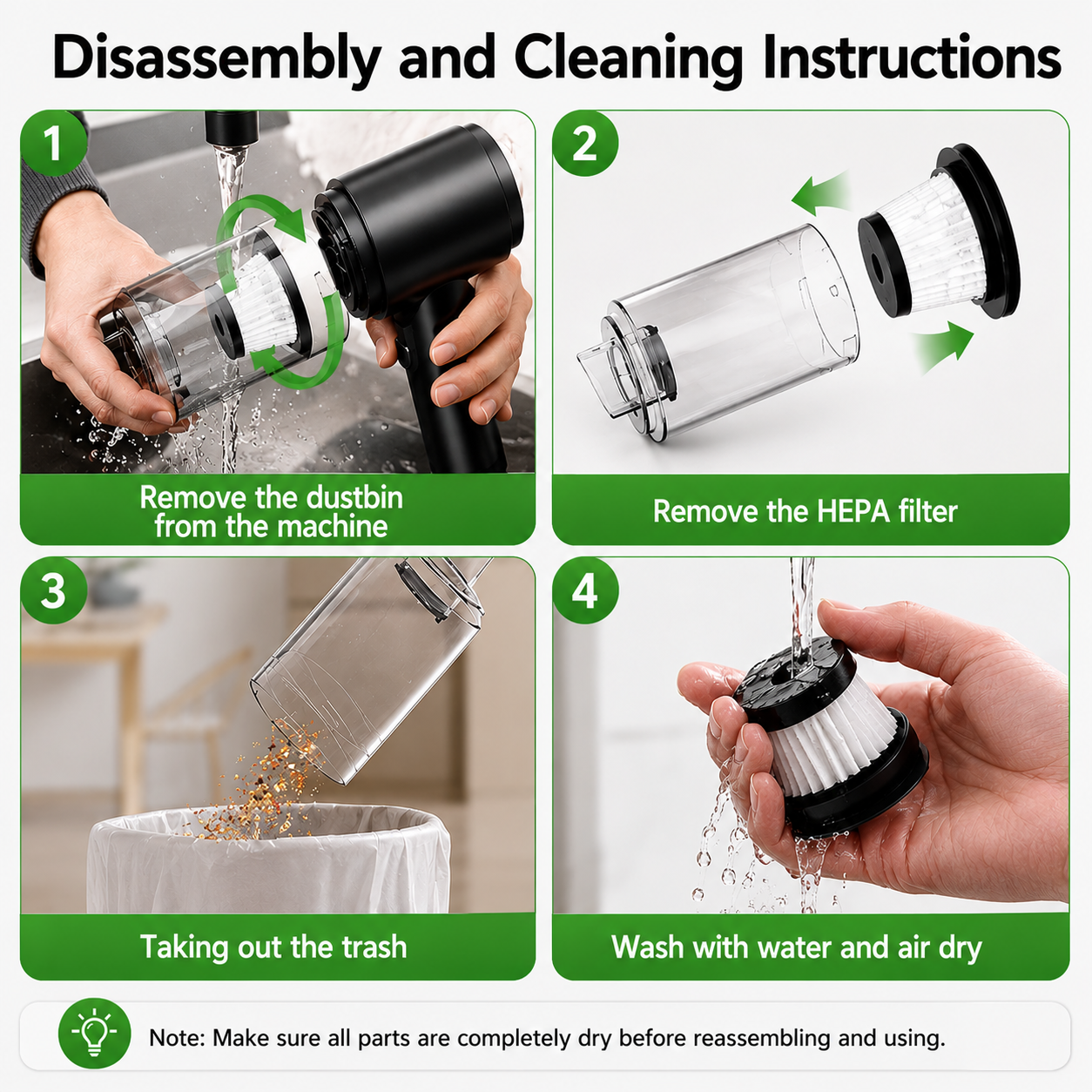 Disassembly and Cleaning Instructions

1

Remove the dustbin from the machine

2

Remove the HEPA filter

3

Taking out the trash

4

Wash with water and air dry

Note: Make sure all parts are completely dry before reassembling and using.